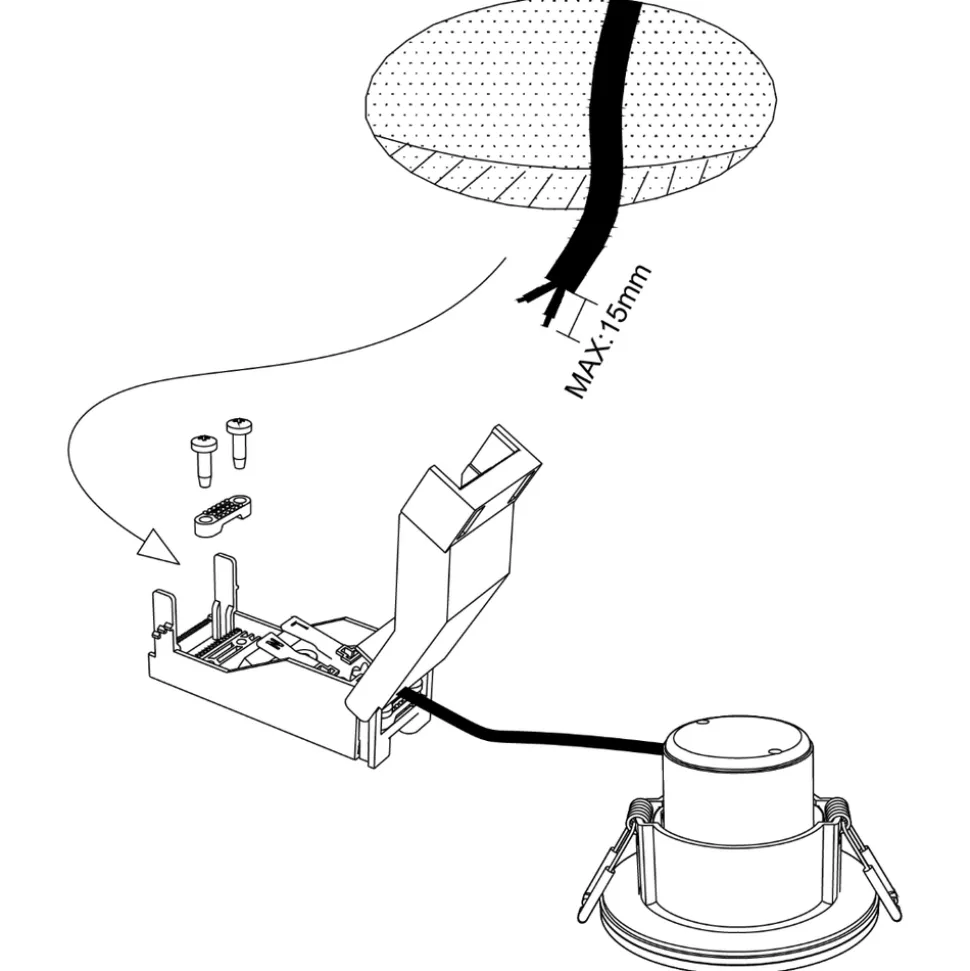 MAX:15mm