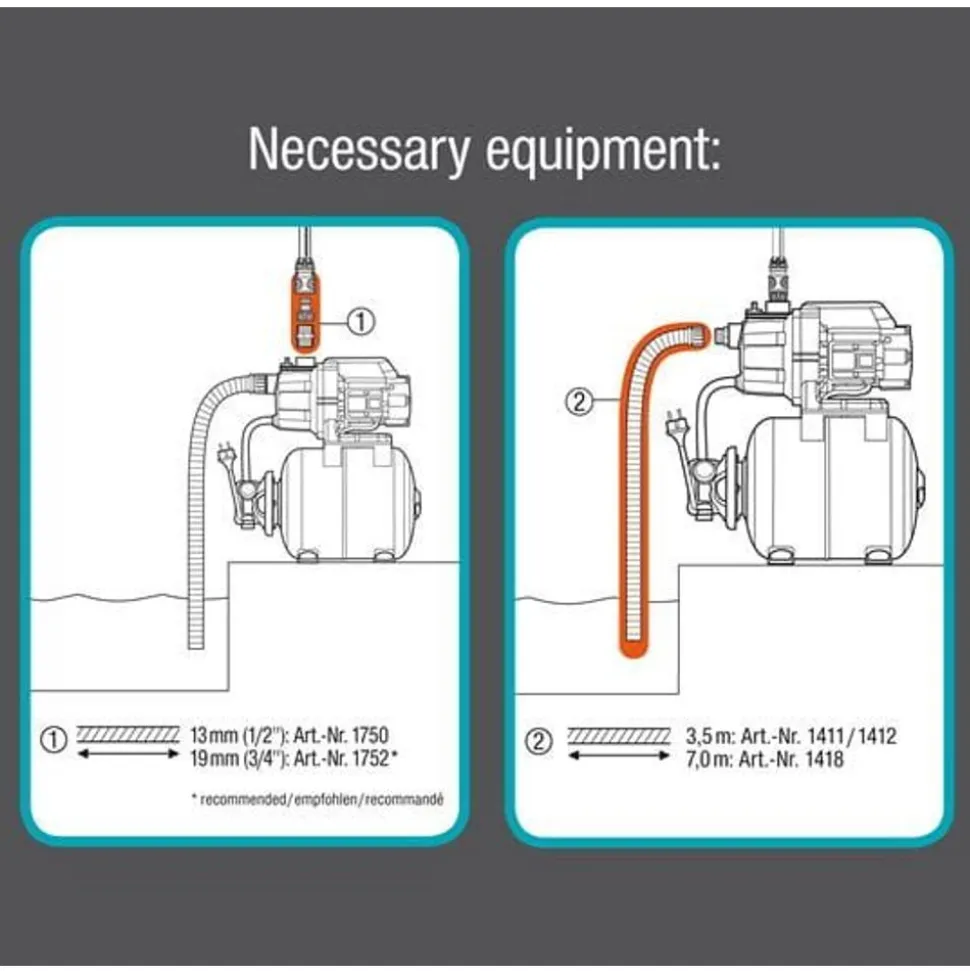 Necessary equipment:

①

① 13 mm (1/2"): Art.-Nr. 1750
19 mm (3/4"): Art.-Nr. 1752*

* recommended/empfohlen/recommandé

②

② 3,5 m: Art.-Nr. 1411/1412
7,0 m: Art.-Nr. 1418