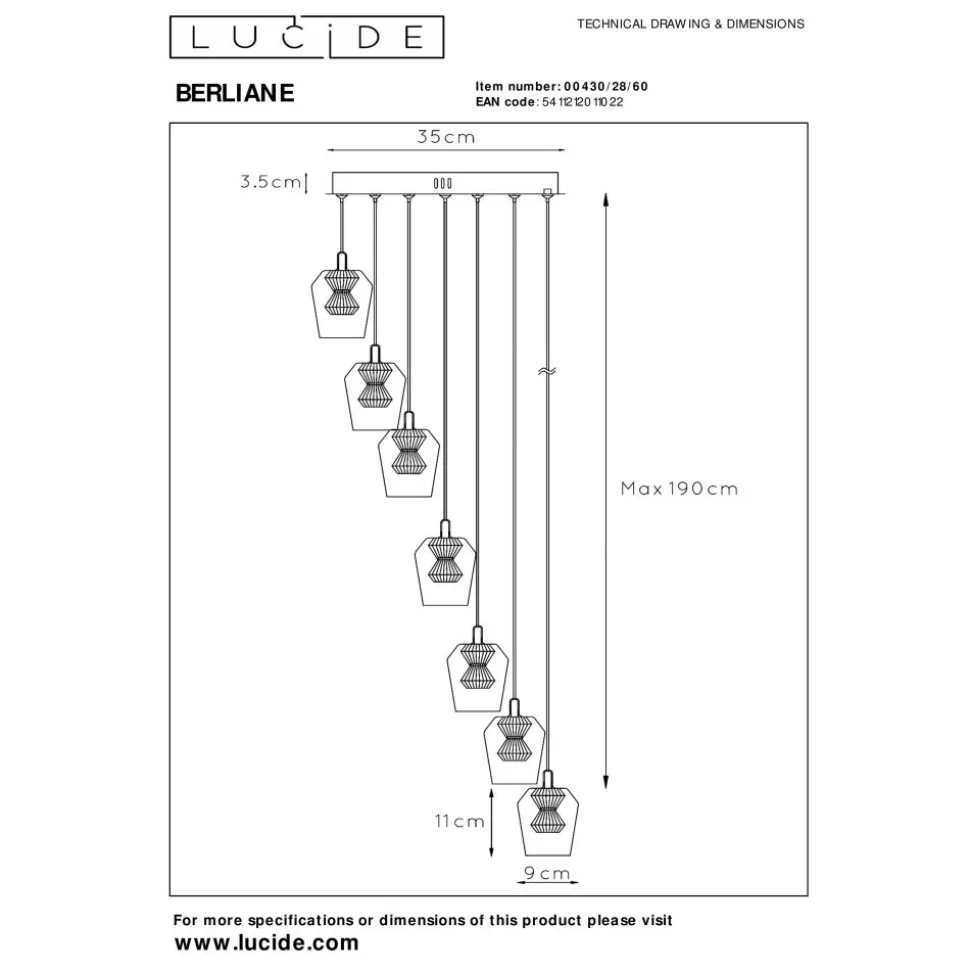 LUCIDE

TECHNICAL DRAWING & DIMENSIONS

BERLIANE

Item number: 00430/28/60
EAN code: 5411212011022

35cm

3.5cm

Max 190cm

11cm

9cm

For more specifications or dimensions of this product please visit
www.lucide.com